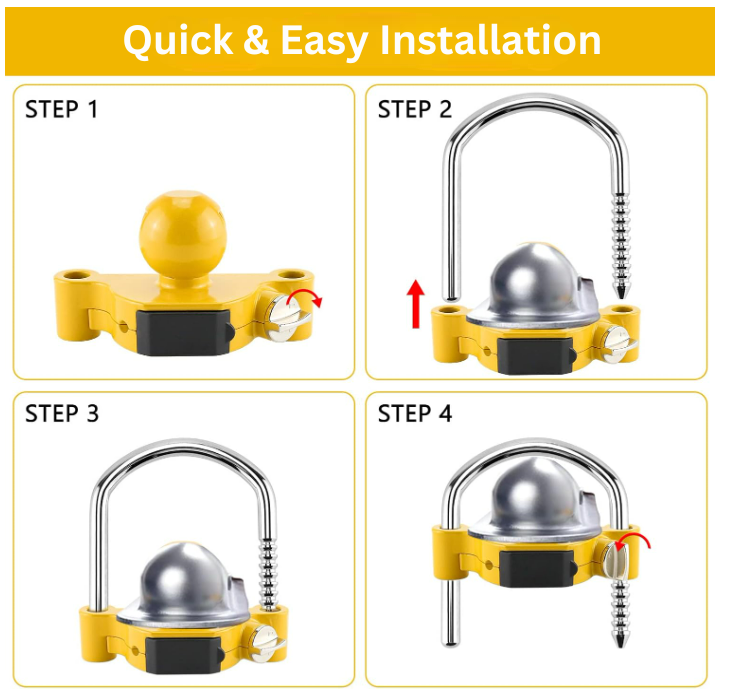 Quick & Easy Installation

STEP 1

STEP 2

STEP 3

STEP 4